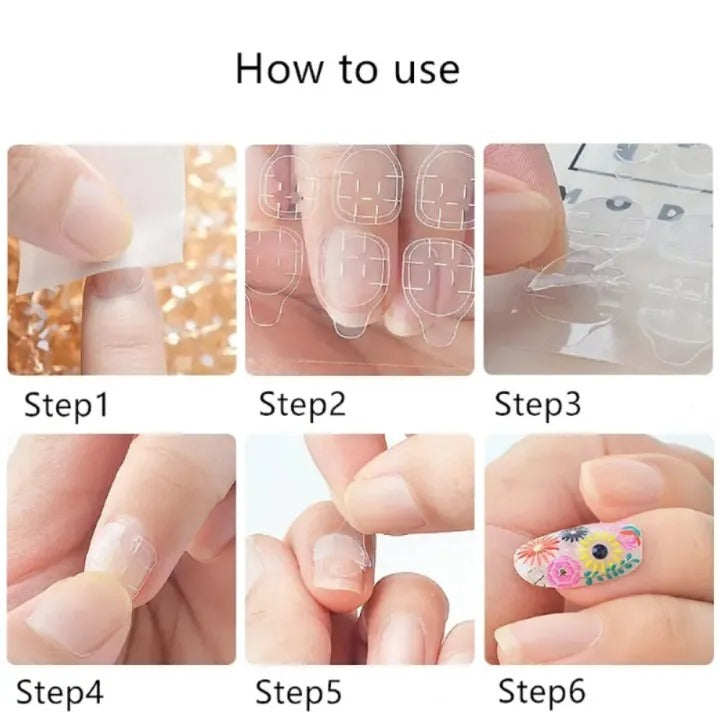 How to use

Step1

Step2

Step3

Step4

Step5

Step6